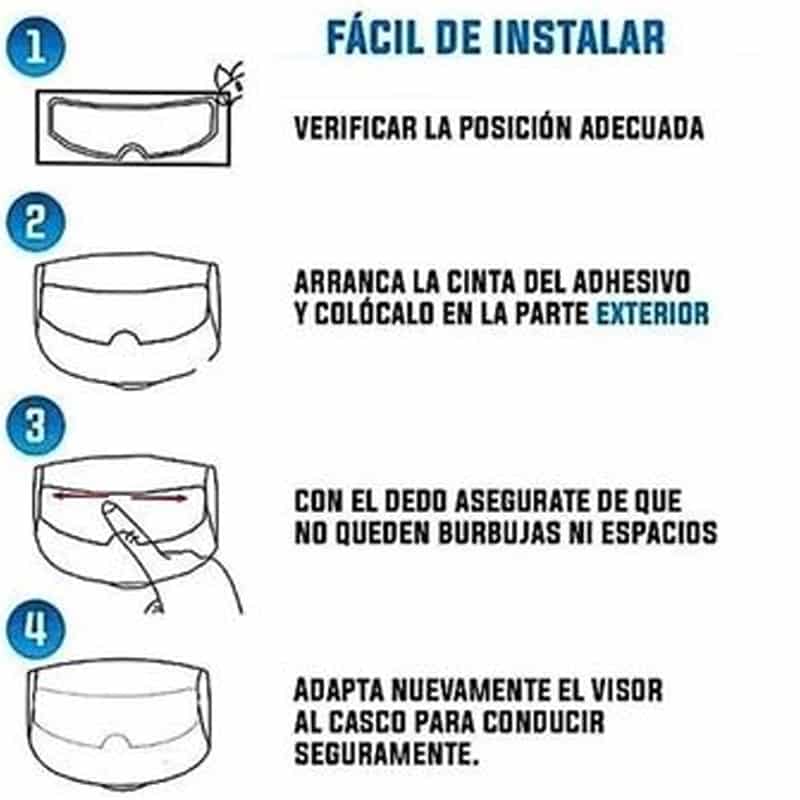 FÁCIL DE INSTALAR

1

VERIFICAR LA POSICIÓN ADECUADA

2

ARRANCA LA CINTA DEL ADHESIVO Y COLÓCALO EN LA PARTE EXTERIOR

3

CON EL DEDO ASEGURATE DE QUE NO QUEDEN BURBUJAS NI ESPACIOS

4

ADAPTA NUEVAMENTE EL VISOR AL CASCO PARA CONDUCIR SEGURAMENTE.